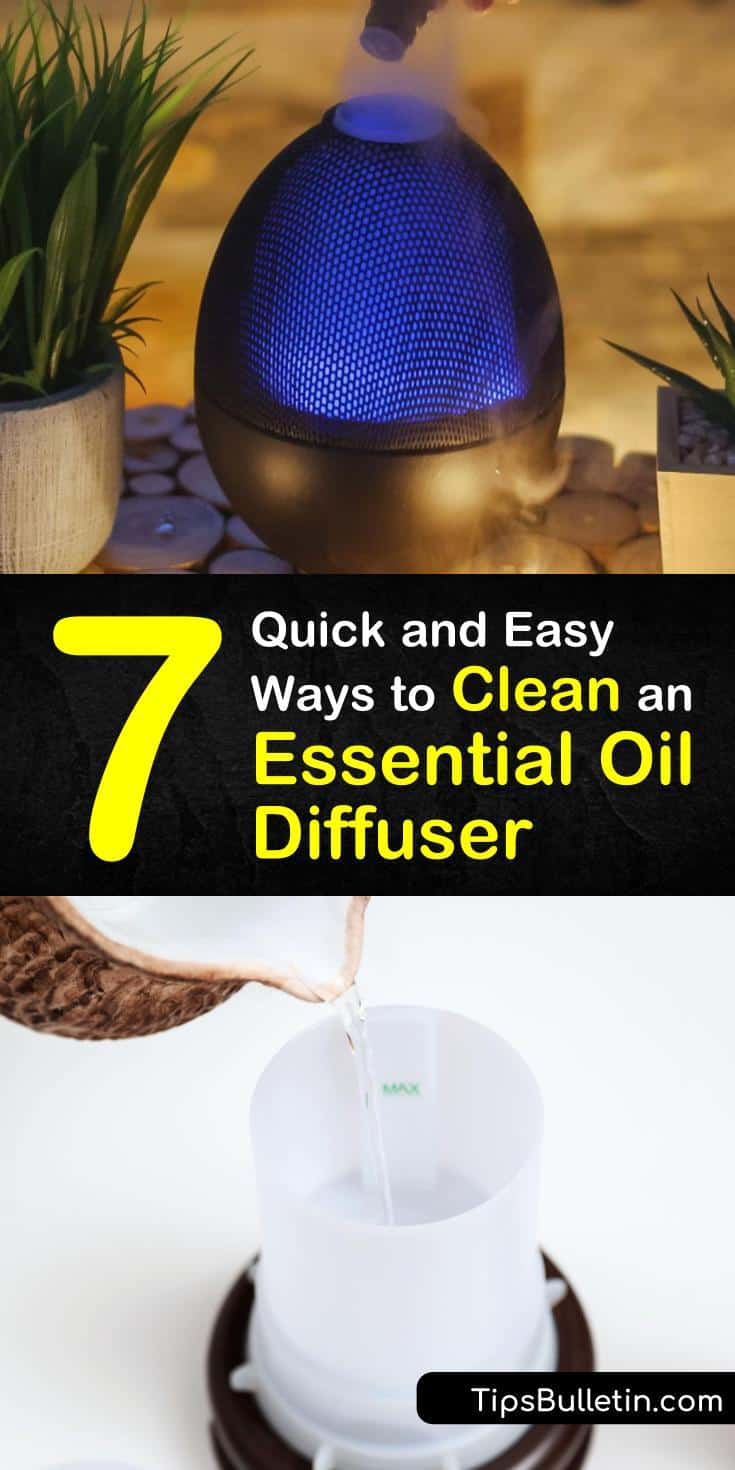 7 Quick and Easy Ways to Clean an Essential Oil Diffuser

MAX

TipsBulletin.com