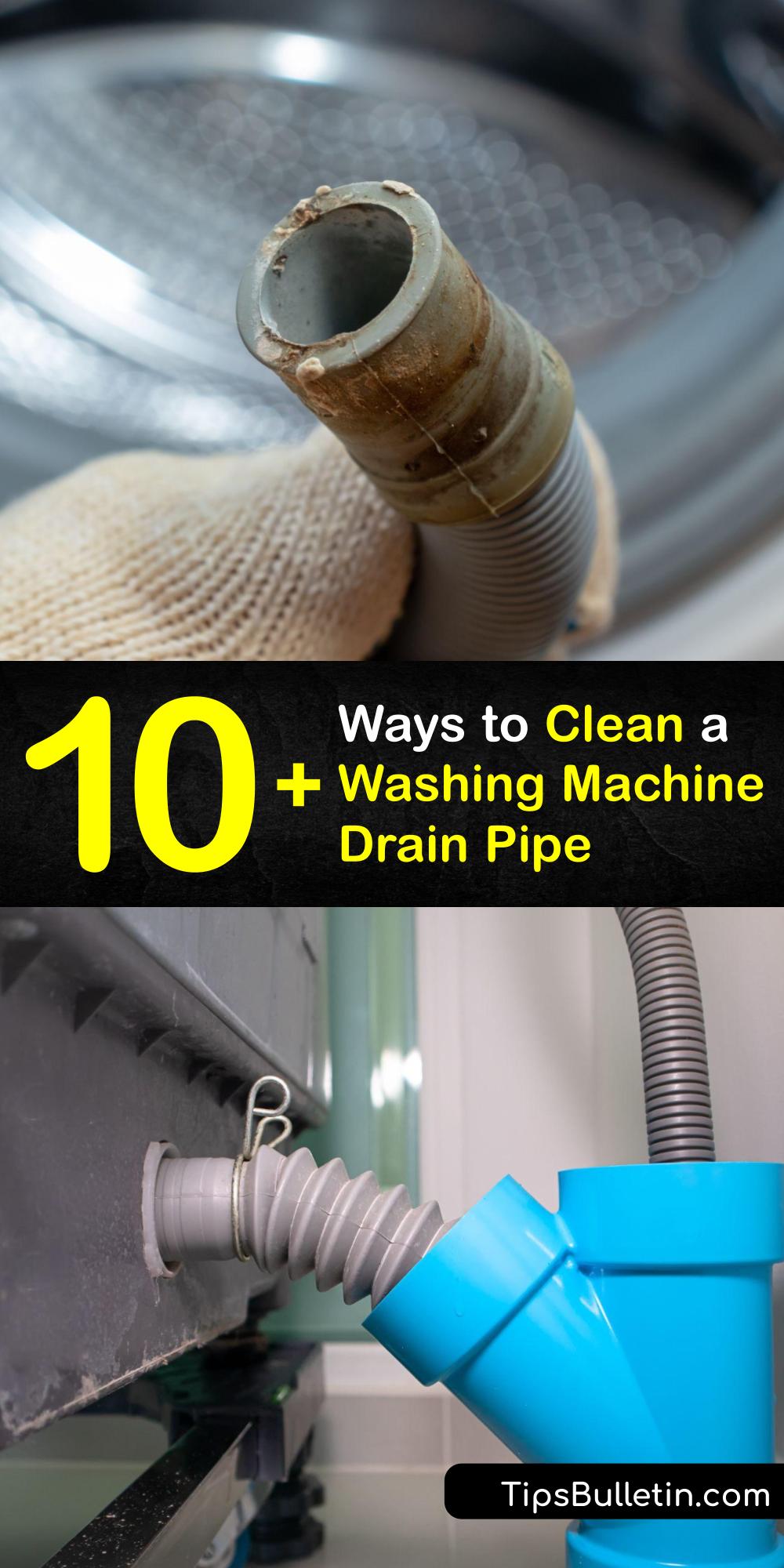 10+ Ways to Clean a Washing Machine Drain Pipe

TipsBulletin.com